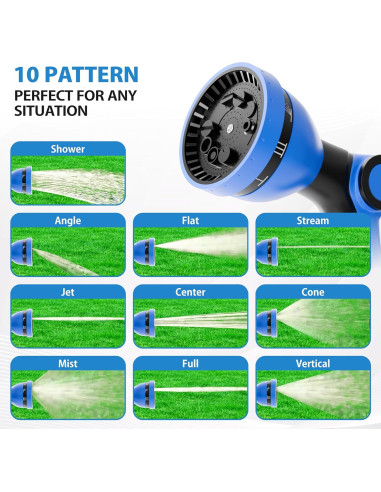 10 PATTERN
PERFECT FOR ANY SITUATION

Shower

Angle

Flat

Stream

Jet

Center

Cone

Mist

Full

Vertical