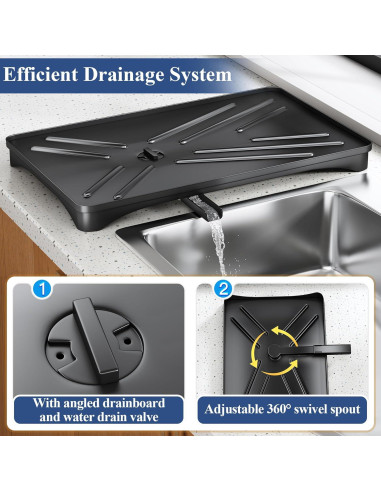 Efficient Drainage System

1

With angled drainboard and water drain valve

2

Adjustable 360° swivel spout