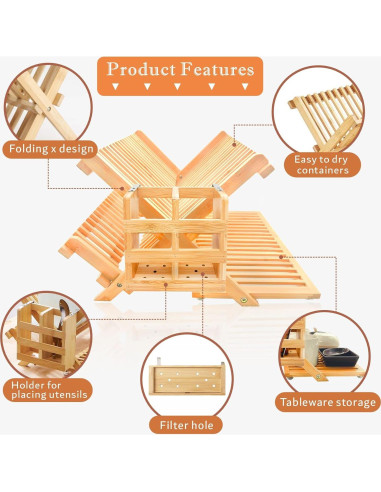 Product Features

Folding x design

Easy to dry containers

Holder for placing utensils

Filter hole

Tableware storage