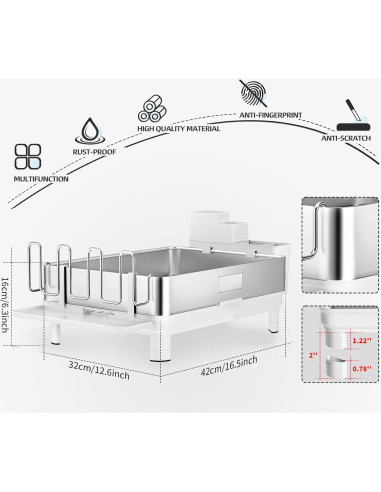 MULTIFUNCTION

RUST-PROOF

HIGH QUALITY MATERIAL

ANTI-FINGERPRINT

ANTI-SCRATCH

16cm/6.3inch

32cm/12.6inch

42cm/16.5inch

2''

1.22''

0.78''