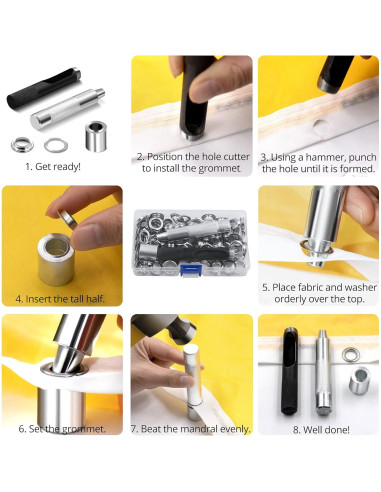 1. Get ready!

2. Position the hole cutter to install the grommet.

3. Using a hammer, punch the hole until it is formed.

4. Insert the tall half.

5. Place fabric and washer orderly over the top.

6. Set the grommet.

7. Beat the mandral evenly.

8. Well done!