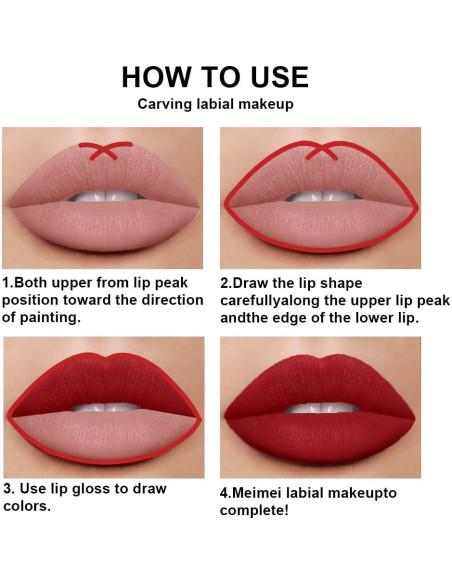 HOW TO USE
Carving labial makeup

1.Both upper from lip peak position toward the direction of painting.

2.Draw the lip shape carefullyalong the upper lip peak andthe edge of the lower lip.

3. Use lip gloss to draw colors.

4.Meimei labial makeupto complete!