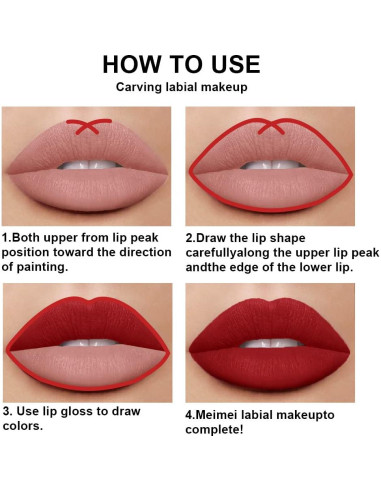 HOW TO USE
Carving labial makeup

1.Both upper from lip peak position toward the direction of painting.

2.Draw the lip shape carefullyalong the upper lip peak andthe edge of the lower lip.

3. Use lip gloss to draw colors.

4.Meimei labial makeupto complete!