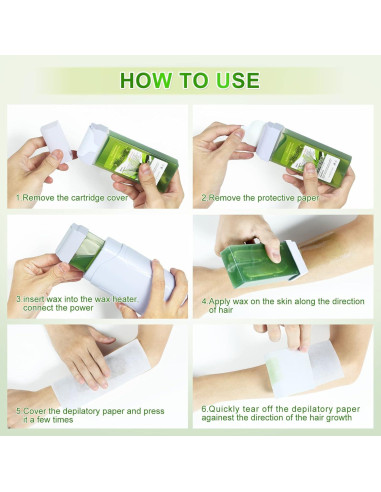 HOW TO USE

1.Remove the cartridge cover

2.Remove the protective paper

3.insert wax into the wax heater connect the power

4.Apply wax on the skin along the direction of hair

5.Cover the depilatory paper and press it a few times

6.Quickly tear off the depilatory paper againest the direction of the hair growth