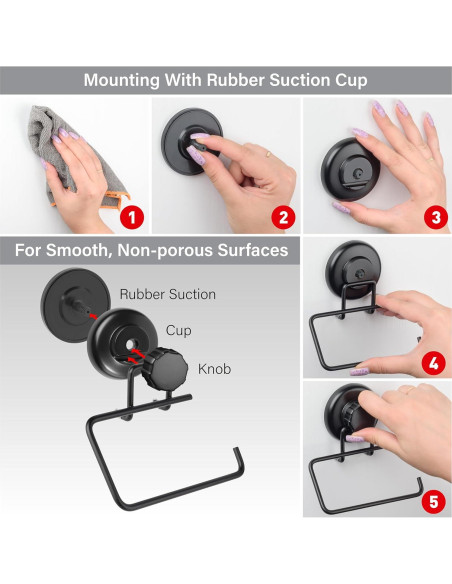 Mounting With Rubber Suction Cup

1

2

3

For Smooth, Non-porous Surfaces

Rubber Suction

Cup

Knob

4

5