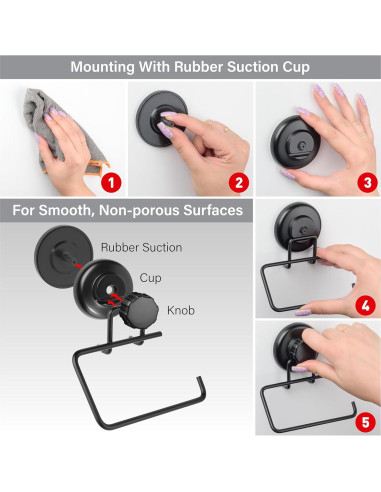 Mounting With Rubber Suction Cup

1

2

3

For Smooth, Non-porous Surfaces

Rubber Suction

Cup

Knob

4

5