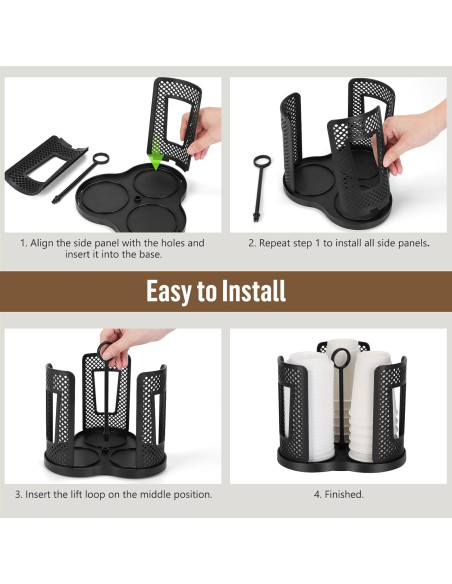 1. Align the side panel with the holes and insert it into the base.

2. Repeat step 1 to install all side panels.

Easy to Install

3. Insert the lift loop on the middle position.

4. Finished.