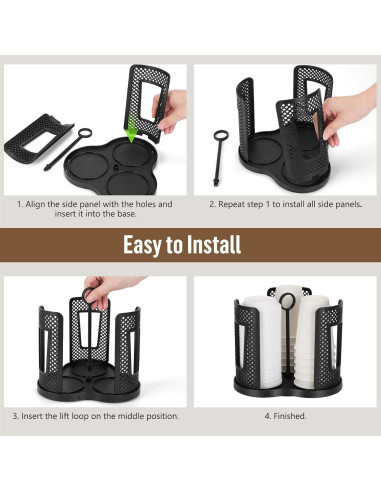 1. Align the side panel with the holes and insert it into the base.

2. Repeat step 1 to install all side panels.

Easy to Install

3. Insert the lift loop on the middle position.

4. Finished.