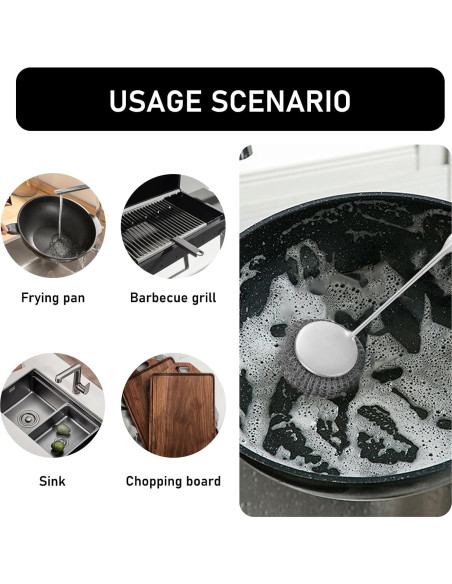 USAGE SCENARIO

Frying pan

Barbecue grill

Sink

Chopping board