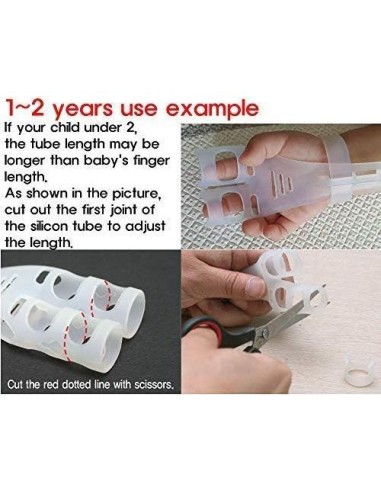 1~2 years use example

If your child under 2, the tube length may be longer than baby's finger length.
As shown in the picture, cut out the first joint of the silicon tube to adjust the length.

Cut the red dotted line with scissors.