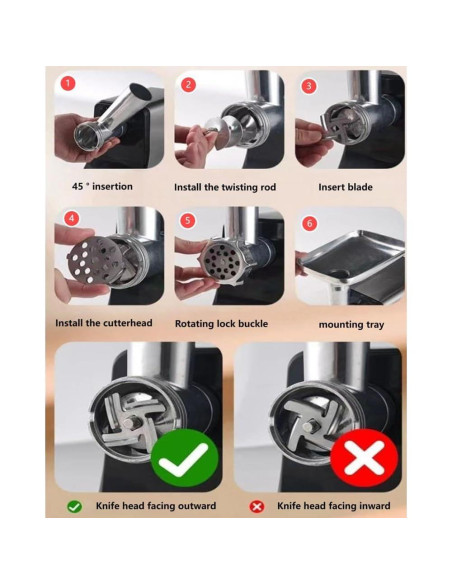 1

45 ° insertion

2

Install the twisting rod

3

Insert blade

4

Install the cutterhead

5

Rotating lock buckle

6

mounting tray

Knife head facing outward

Knife head facing inward