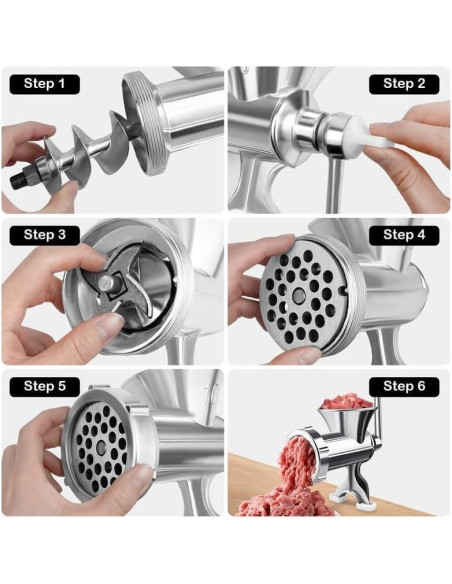 Step 1

Step 2

Step 3

Step 4

Step 5

Step 6