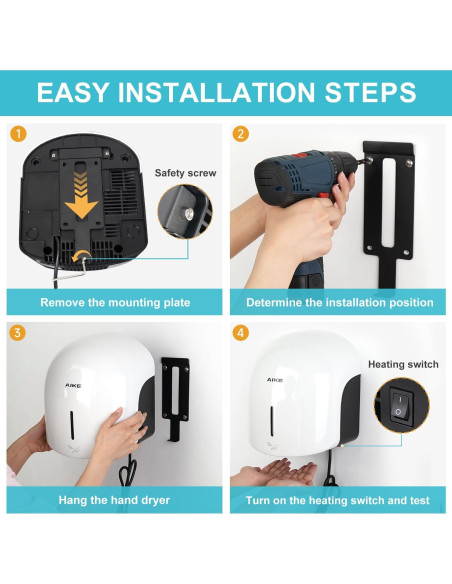 EASY INSTALLATION STEPS

1

Safety screw

Remove the mounting plate

2

Determine the installation position

3

AIKE

Hang the hand dryer

4

AIKE

Heating switch

Turn on the heating switch and test