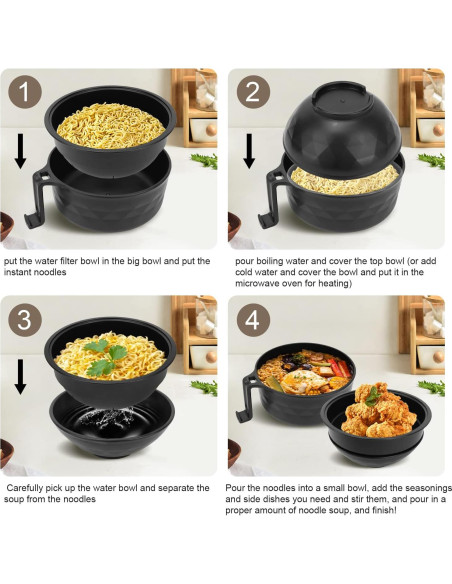 1

put the water filter bowl in the big bowl and put the instant noodles

2

pour boiling water and cover the top bowl (or add cold water and cover the bowl and put it in the microwave oven for heating)

3

Carefully pick up the water bowl and separate the soup from the noodles

4

Pour the noodles into a small bowl, add the seasonings and side dishes you need and stir them, and pour in a proper amount of noodle soup, and finish!