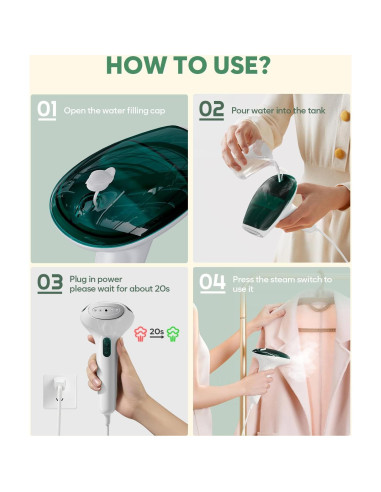 HOW TO USE?

01 Open the water filling cap

02 Pour water into the tank

03 Plug in power please wait for about 20s

20s

04 Press the steam switch to use it