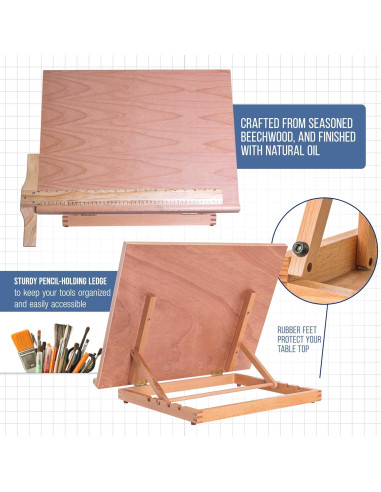 CRAFTED FROM SEASONED BEECHWOOD, AND FINISHED WITH NATURAL OIL

STURDY PENCIL-HOLDING LEDGE
to keep your tools organized and easily accessible

RUBBER FEET PROTECT YOUR TABLE TOP