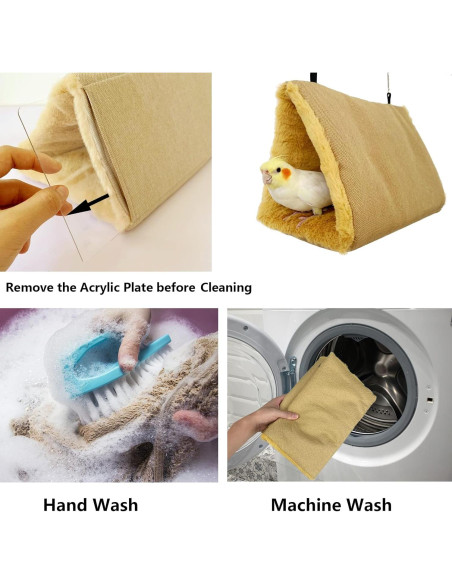 Remove the Acrylic Plate before Cleaning

Hand Wash

Machine Wash