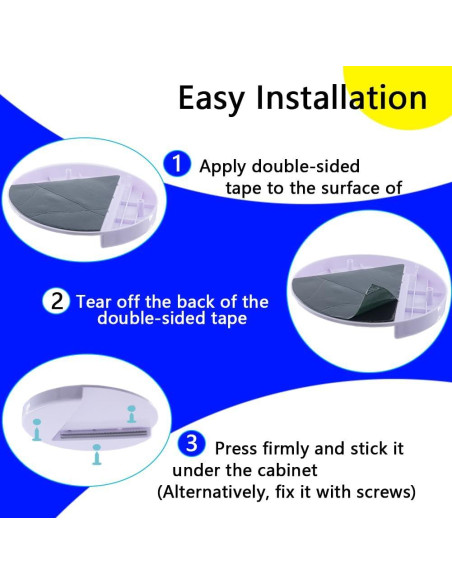 Easy Installation

1 Apply double-sided tape to the surface of

2 Tear off the back of the double-sided tape

3 Press firmly and stick it under the cabinet (Alternatively, fix it with screws)