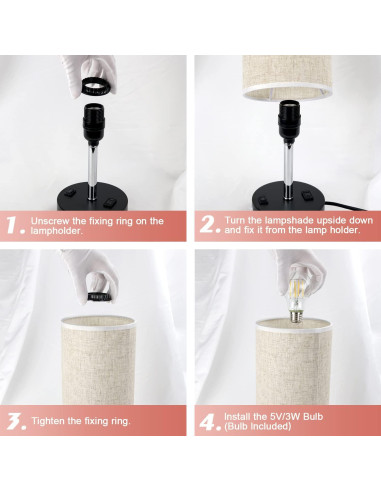 1. Unscrew the fixing ring on the lampholder.

2. Turn the lampshade upside down and fix it from the lamp holder.

3. Tighten the fixing ring.

4. Install the 5V/3W Bulb (Bulb Included)