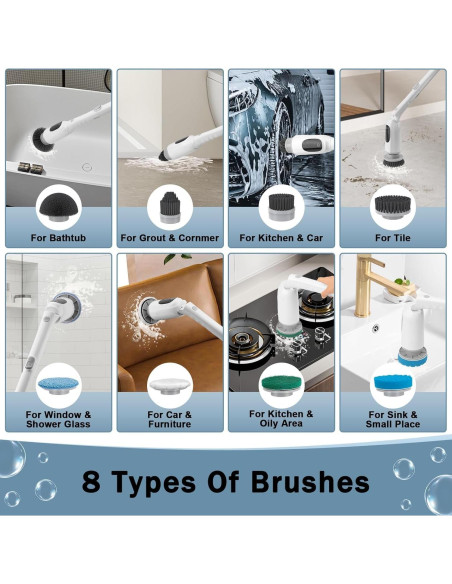 For Bathtub

For Grout & Cornmer

For Kitchen & Car

For Tile

For Window & Shower Glass

For Car & Furniture

For Kitchen & Oily Area

For Sink & Small Place

8 Types Of Brushes