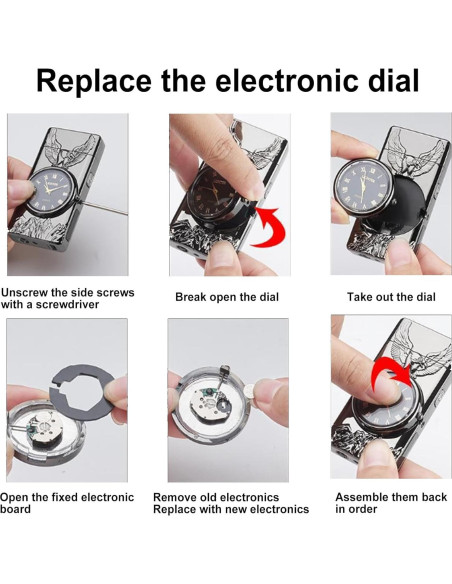 Replace the electronic dial

Unscrew the side screws with a screwdriver

Break open the dial

Take out the dial

Open the fixed electronic board

Remove old electronics
Replace with new electronics

Assemble them back in order