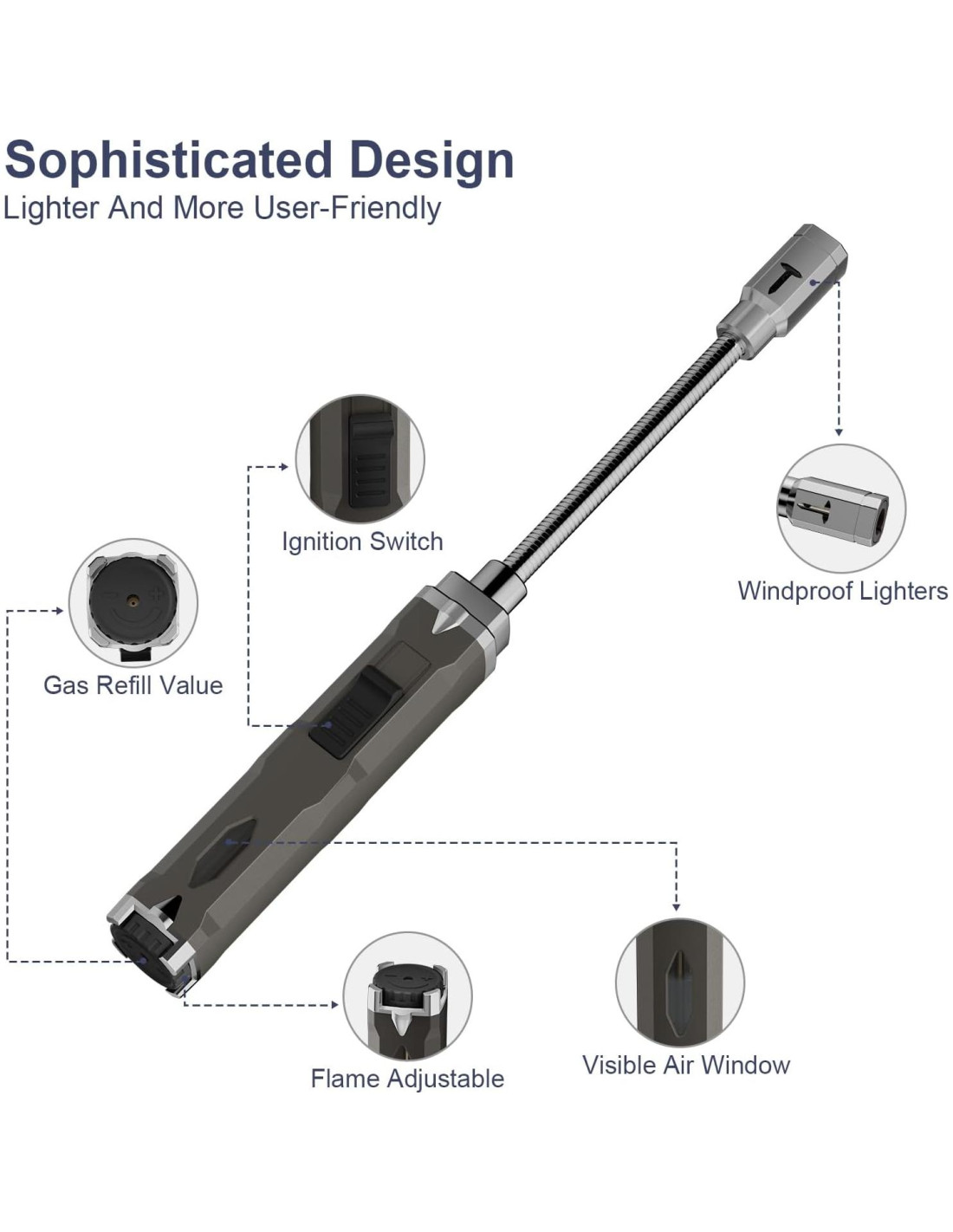 Sophisticated Design
Lighter And More User-Friendly

Ignition Switch

Windproof Lighters

Gas Refill Value

Flame Adjustable

Visible Air Window