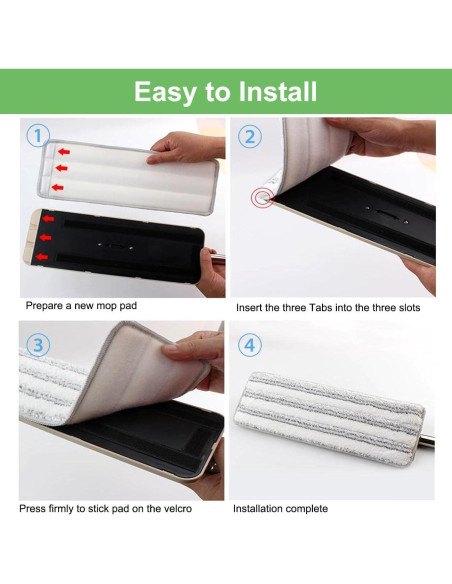 Easy to Install

1

Prepare a new mop pad

2

Insert the three Tabs into the three slots

3

Press firmly to stick pad on the velcro

4

Installation complete