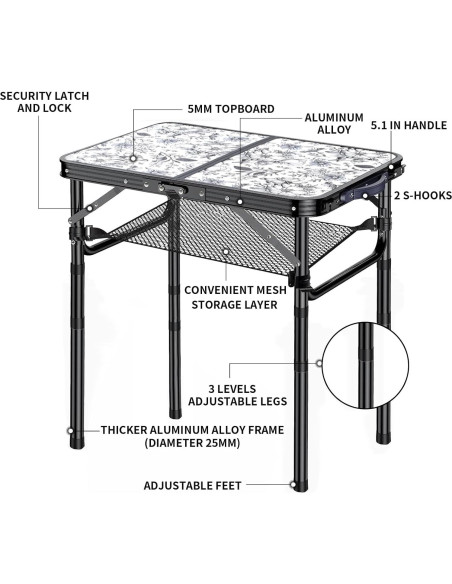 SECURITY LATCH AND LOCK

5MM TOPBOARD

ALUMINUM ALLOY

5.1 IN HANDLE

2 S-HOOKS

CONVENIENT MESH STORAGE LAYER

3 LEVELS ADJUSTABLE LEGS

THICKER ALUMINUM ALLOY FRAME (DIAMETER 25MM)

ADJUSTABLE FEET