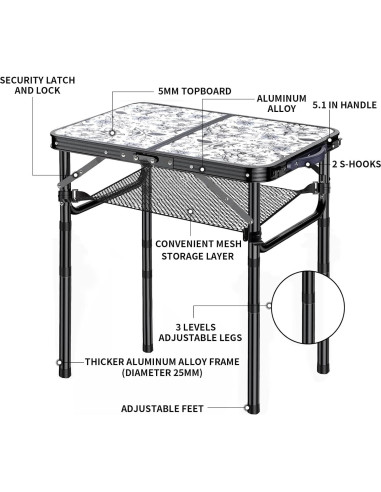 SECURITY LATCH AND LOCK

5MM TOPBOARD

ALUMINUM ALLOY

5.1 IN HANDLE

2 S-HOOKS

CONVENIENT MESH STORAGE LAYER

3 LEVELS ADJUSTABLE LEGS

THICKER ALUMINUM ALLOY FRAME (DIAMETER 25MM)

ADJUSTABLE FEET