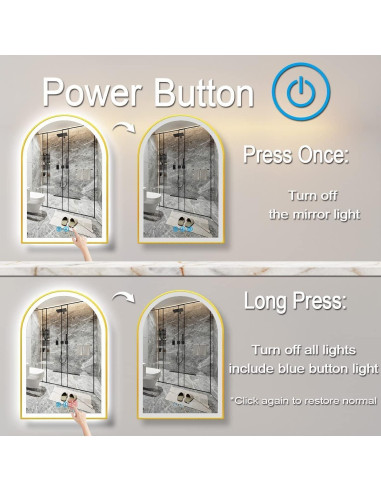 Power Button

Press Once:

Turn off the mirror light

Long Press:

Turn off all lights include blue button light

*Click again to restore normal