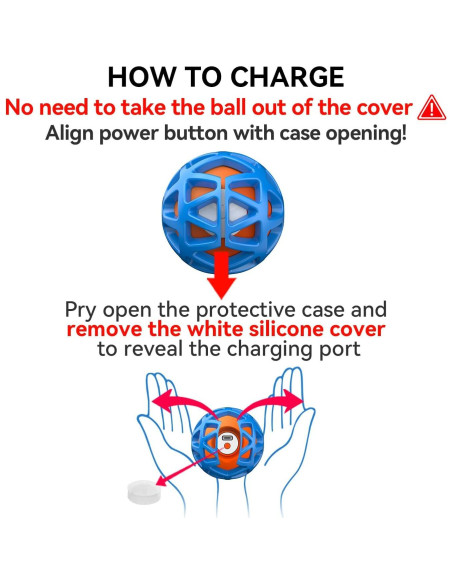 HOW TO CHARGE
No need to take the ball out of the cover
Align power button with case opening!

Pry open the protective case and remove the white silicone cover to reveal the charging port