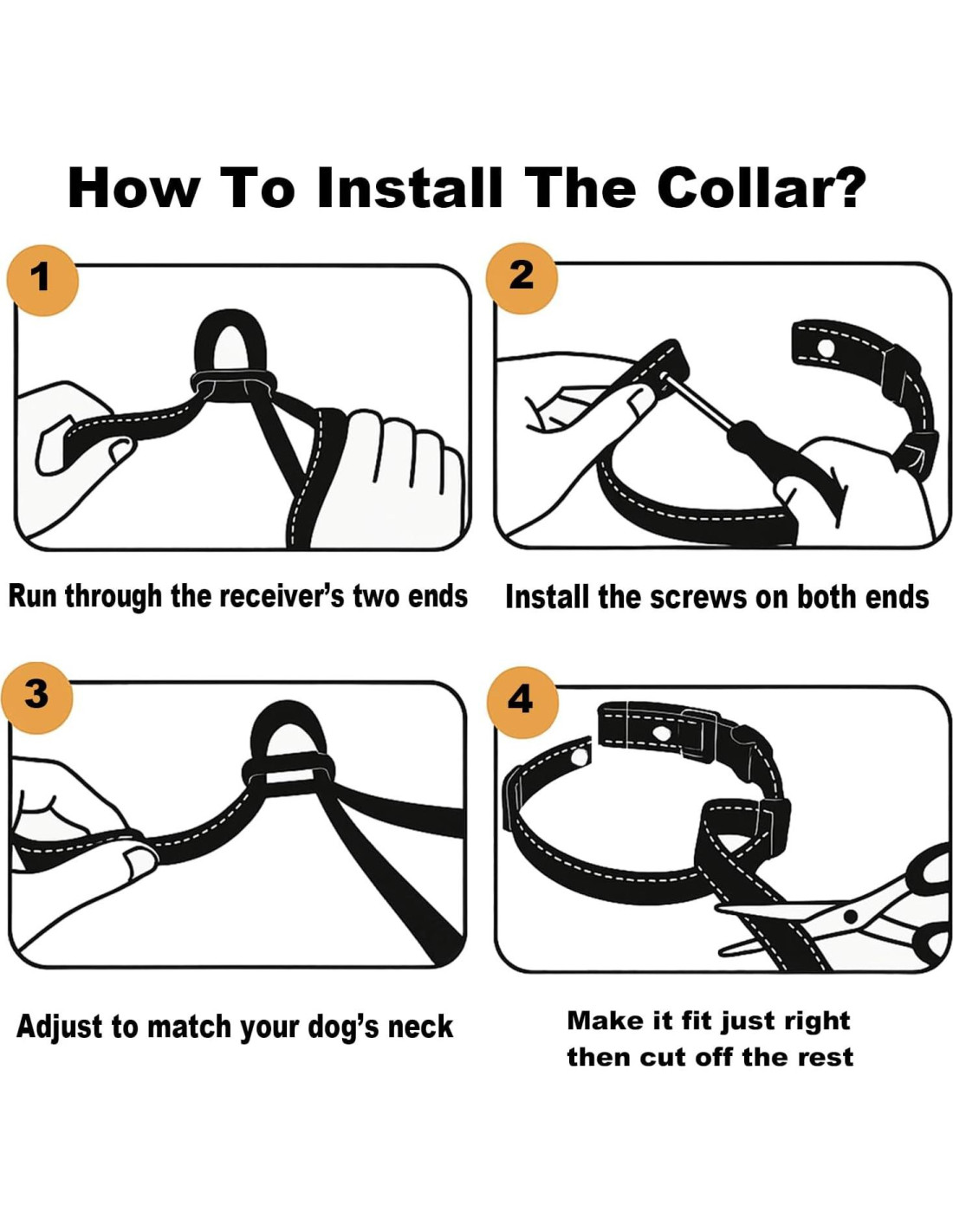 How To Install The Collar?

1

Run through the receiver's two ends

2

Install the screws on both ends

3

Adjust to match your dog's neck

4

Make it fit just right then cut off the rest