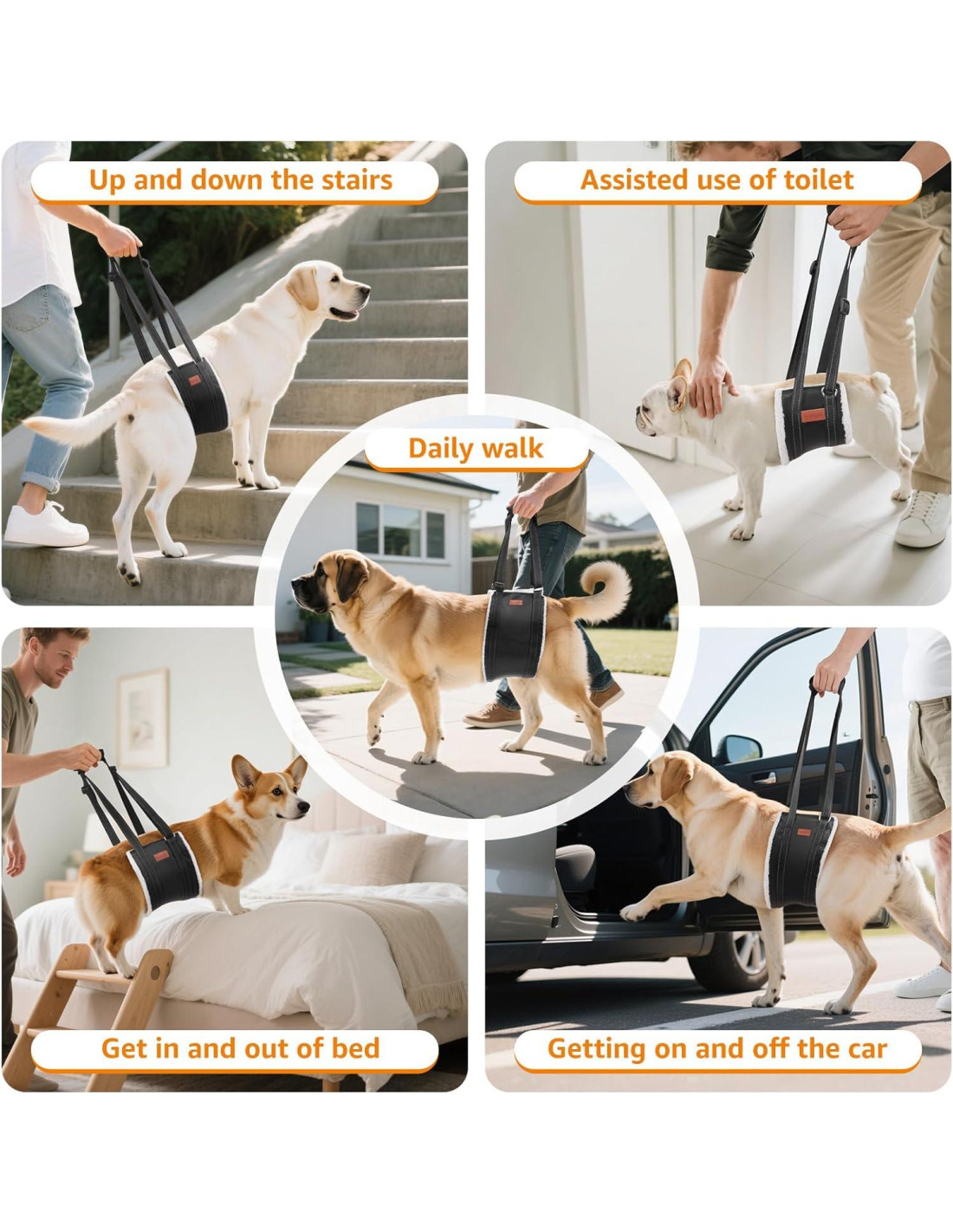 Up and down the stairs

Assisted use of toilet

Daily walk

Get in and out of bed

Getting on and off the car