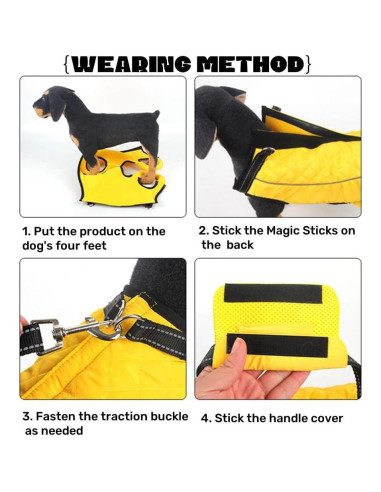 {WEARING METHOD}

1. Put the product on the dog's four feet

2. Stick the Magic Sticks on the back

3. Fasten the traction buckle as needed

4. Stick the handle cover