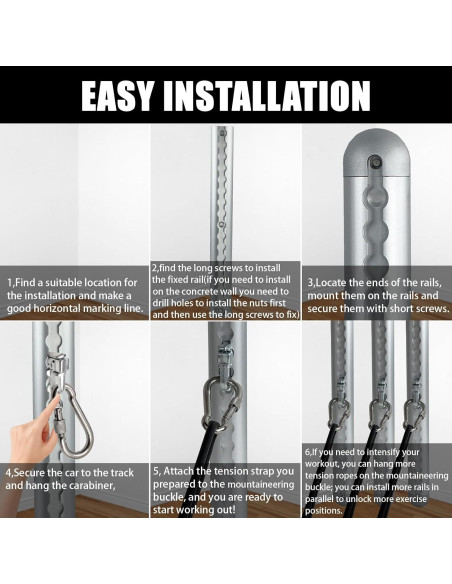 EASY INSTALLATION

1,Find a suitable location for the installation and make a good horizontal marking line.

2,find the long screws to install the fixed rail(if you need to install on the concrete wall you need to drill holes to install the nuts first and then use the long screws to fix)

3,Locate the ends of the rails, mount them on the rails and secure them with short screws.

4,Secure the car to the track and hang the carabiner,

5, Attach the tension strap you prepared to the mountaineering buckle, and you are ready to start working out!

6,If you need to intensify your workout, you can hang more tension ropes on the mountaineering buckle; you can install more rails in parallel to unlock more exercise positions.