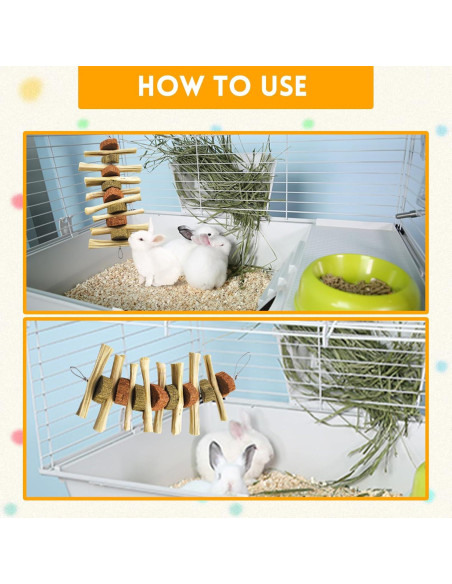 HOW TO USE