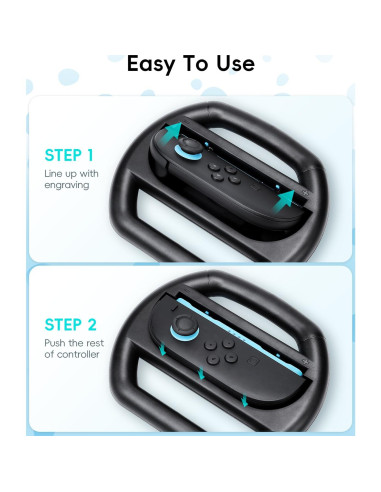 Easy To Use

STEP 1

Line up with engraving

STEP 2

Push the rest of controller