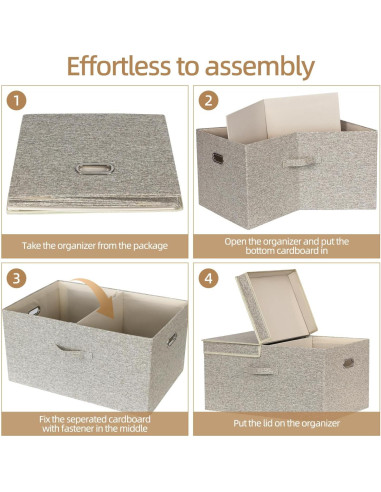 Effortless to assembly

1

Take the organizer from the package

2

Open the organizer and put the bottom cardboard in

3

Fix the seperated cardboard with fastener in the middle

4

Put the lid on the organizer