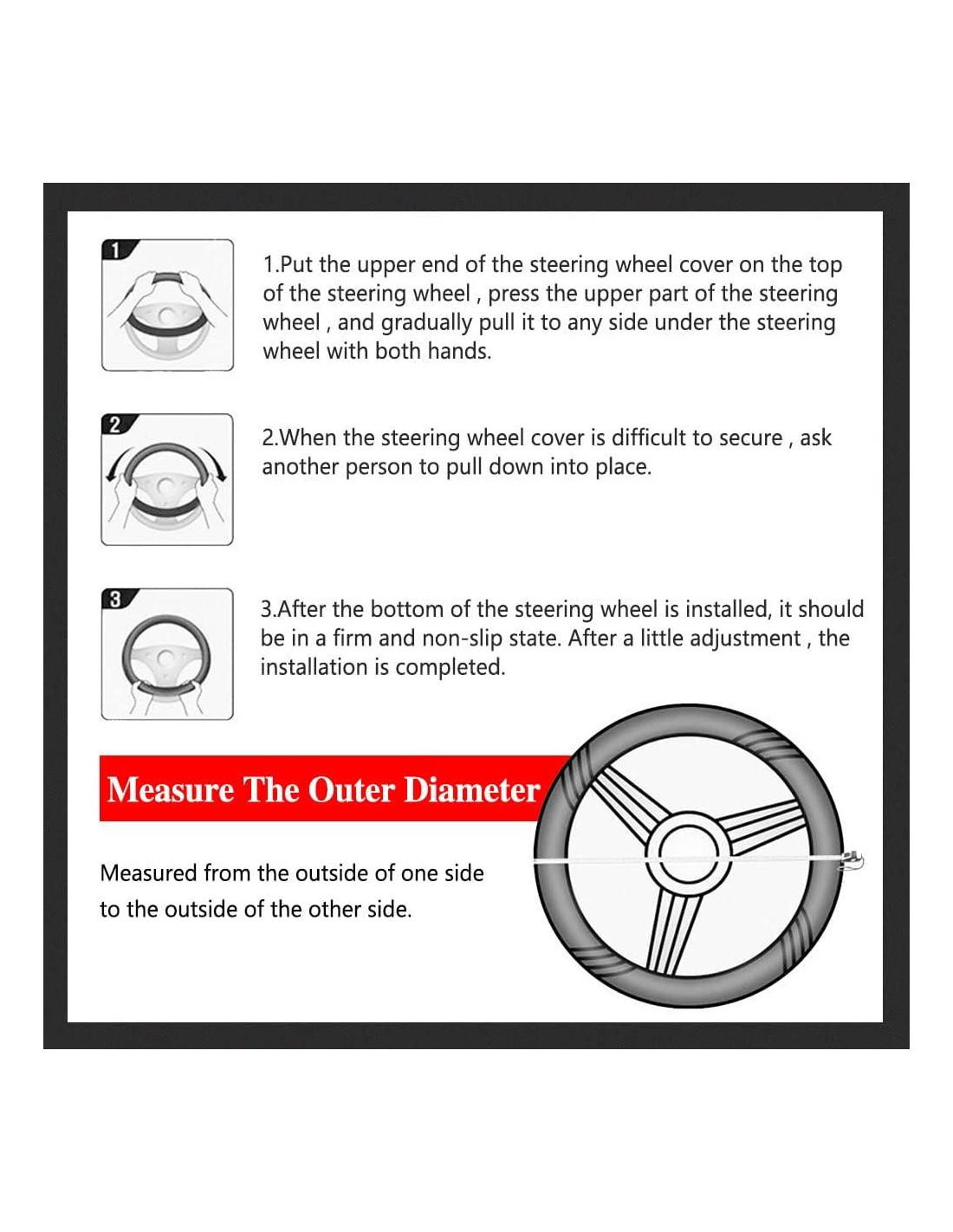 1

1.Put the upper end of the steering wheel cover on the top of the steering wheel , press the upper part of the steering wheel , and gradually pull it to any side under the steering wheel with both hands.

2

2.When the steering wheel cover is difficult to secure , ask another person to pull down into place.

3

3.After the bottom of the steering wheel is installed, it should be in a firm and non-slip state. After a little adjustment , the installation is completed.

Measure The Outer Diameter

Measured from the outside of one side to the outside of the other side.