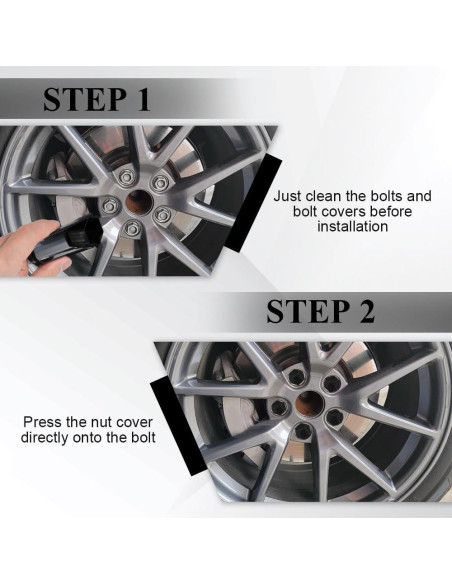 STEP 1

Just clean the bolts and bolt covers before installation

STEP 2

Press the nut cover directly onto the bolt