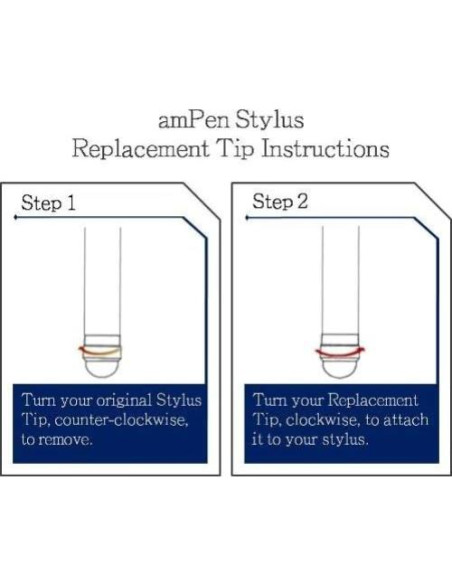 amPen Stylus
Replacement Tip Instructions

Step 1

Turn your original Stylus Tip, counter-clockwise, to remove.

Step 2

Turn your Replacement Tip, clockwise, to attach it to your stylus.