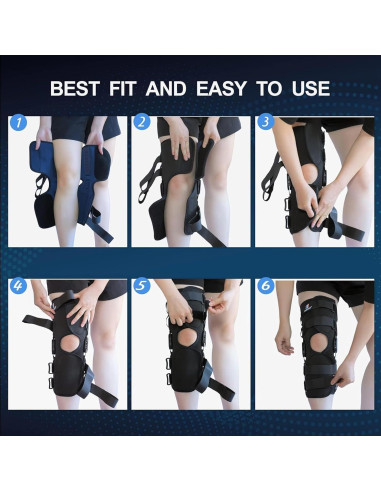 BEST FIT AND EASY TO USE

1

2

3

4

5

6