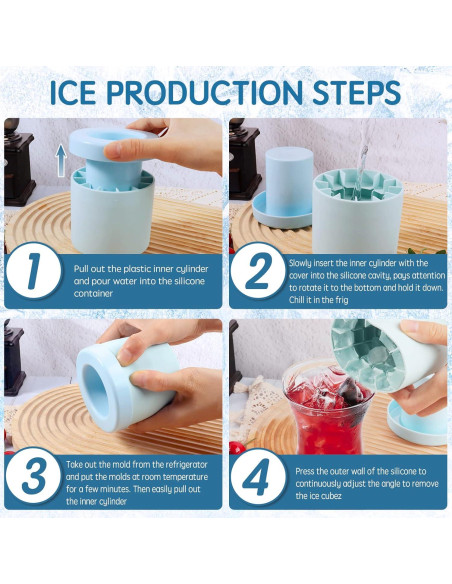 ICE PRODUCTION STEPS

1

Pull out the plastic inner cylinder and pour water into the silicone container

2

Slowly insert the inner cylinder with the cover into the silicone cavity, pays attention to rotate it to the bottom and hold it down. Chill it in the frig

3

Take out the mold from the refrigerator and put the molds at room temperature for a few minutes. Then easily pull out the inner cylinder

4

Press the outer wall of the silicone to continuously adjust the angle to remove the ice cubez