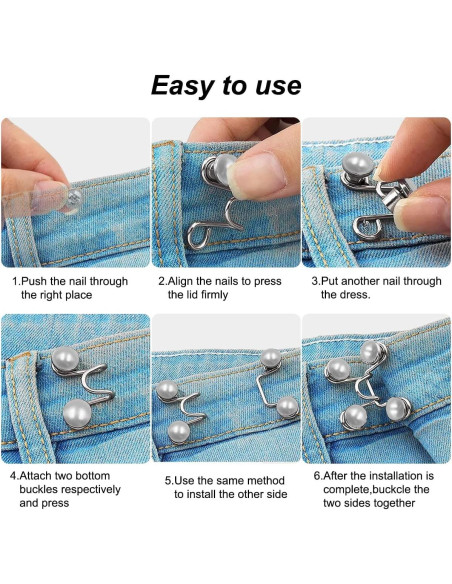 Easy to use

1.Push the nail through the right place

2.Align the nails to press the lid firmly

3.Put another nail through the dress.

4.Attach two bottom buckles respectively and press

5.Use the same method to install the other side

6.After the installation is complete,buckcle the two sides together