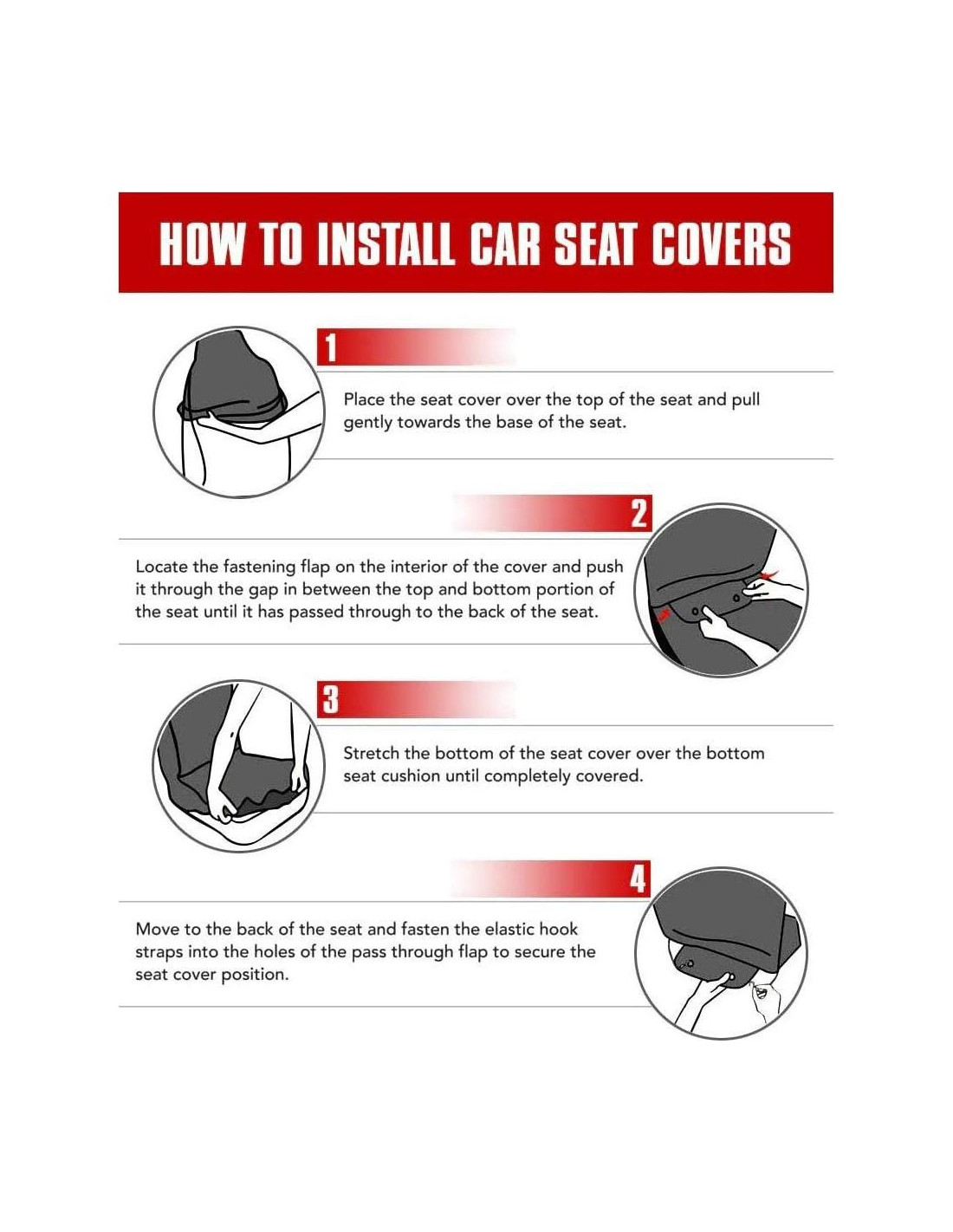 HOW TO INSTALL CAR SEAT COVERS

1

Place the seat cover over the top of the seat and pull gently towards the base of the seat.

2

Locate the fastening flap on the interior of the cover and push it through the gap in between the top and bottom portion of the seat until it has passed through to the back of the seat.

3

Stretch the bottom of the seat cover over the bottom seat cushion until completely covered.

4

Move to the back of the seat and fasten the elastic hook straps into the holes of the pass through flap to secure the seat cover position.