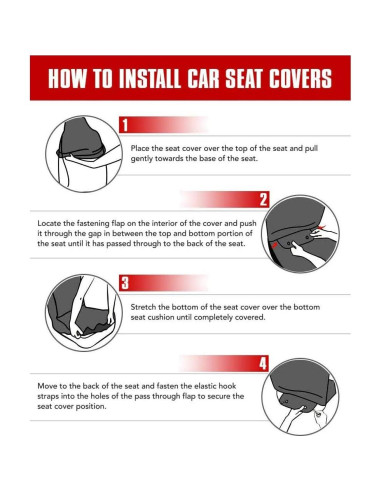 HOW TO INSTALL CAR SEAT COVERS

1

Place the seat cover over the top of the seat and pull gently towards the base of the seat.

2

Locate the fastening flap on the interior of the cover and push it through the gap in between the top and bottom portion of the seat until it has passed through to the back of the seat.

3

Stretch the bottom of the seat cover over the bottom seat cushion until completely covered.

4

Move to the back of the seat and fasten the elastic hook straps into the holes of the pass through flap to secure the seat cover position.