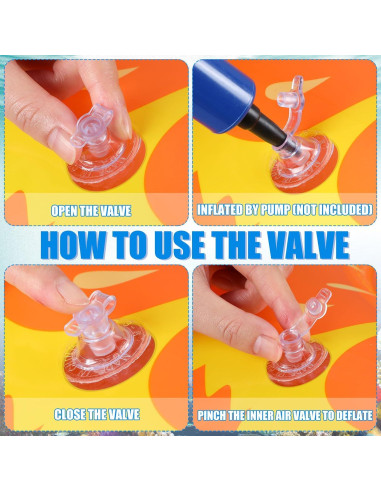 OPEN THE VALVE

INFLATED BY PUMP (NOT INCLUDED)

HOW TO USE THE VALVE

CLOSE THE VALVE

PINCH THE INNER AIR VALVE TO DEFLATE