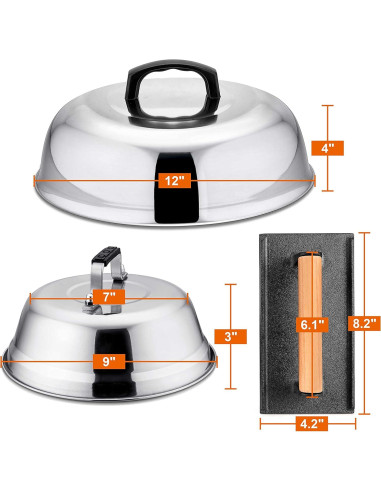 4"
12"
7"
3"
9"
6.1"
8.2"
4.2"