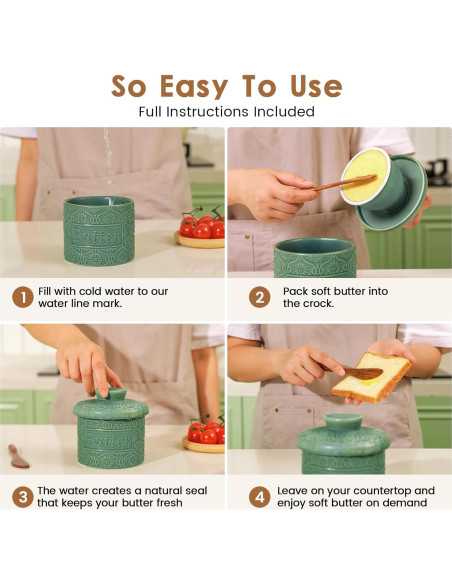 So Easy To Use
Full Instructions Included

Butter

1 Fill with cold water to our water line mark.

2 Pack soft butter into the crock.

Butter

3 The water creates a natural seal that keeps your butter fresh

4 Leave on your countertop and enjoy soft butter on demand