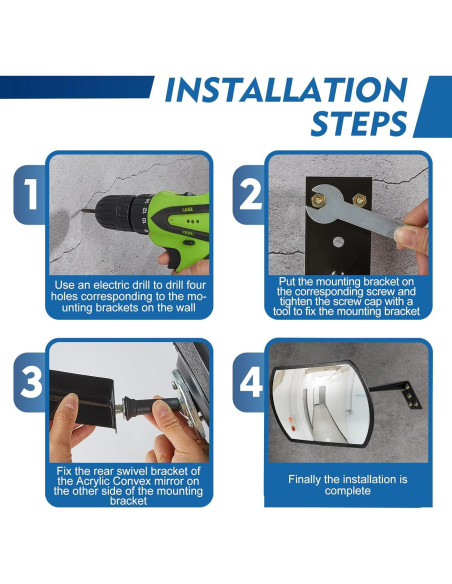 INSTALLATION STEPS

1

Use an electric drill to drill four holes corresponding to the mounting brackets on the wall

2

Put the mounting bracket on the corresponding screw and tighten the screw cap with a tool to fix the mounting bracket

3

Fix the rear swivel bracket of the Acrylic Convex mirror on the other side of the mounting bracket

4

Finally the installation is complete